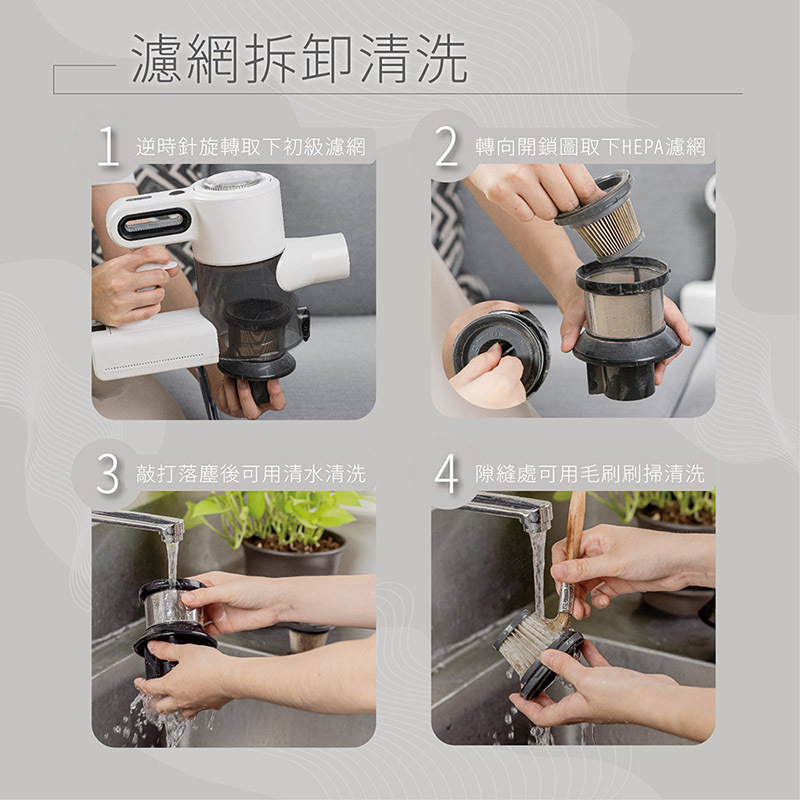 濾網拆卸清洗

1 逆時針旋轉取下初級濾網

2 轉向開鎖圖取下HEPA濾網

3 敲打落塵後可用清水清洗

4 隙縫處可用毛刷刷掃清洗